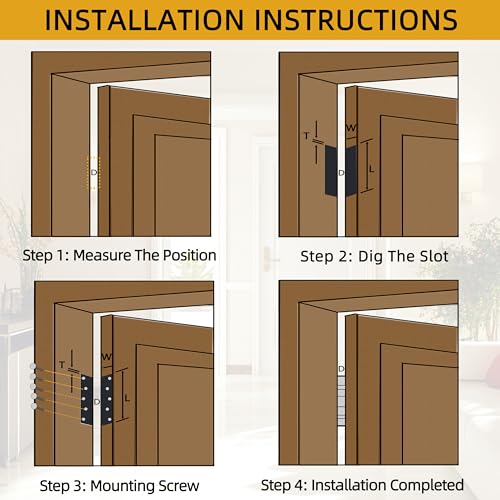 INSTALLATION INSTRUCTIONS

D

Step 1: Measure The Position

T
W
D
L

Step 2: Dig The Slot

T
W
D
L

Step 3: Mounting Screw

D

Step 4: Installation Completed