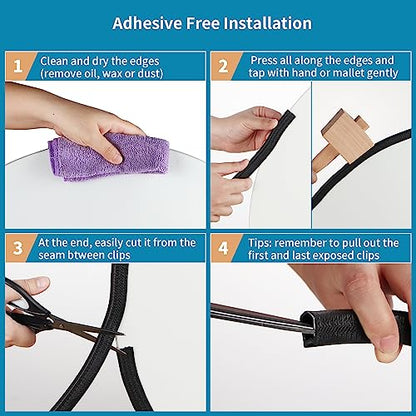 Adhesive Free Installation

1 Clean and dry the edges (remove oil, wax or dust)

2 Press all along the edges and tap with hand or mallet gently

3 At the end, easily cut it from the seam btween clips

4 Tips: remember to pull out the first and last exposed clips