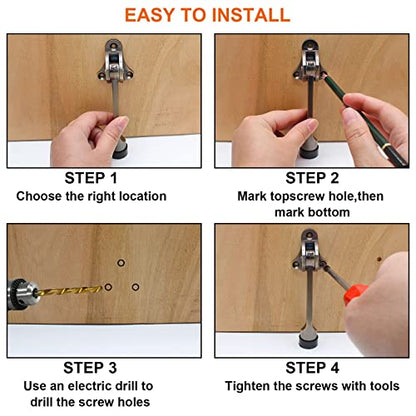 EASY TO INSTALL

STEP 1
Choose the right location

STEP 2
Mark topscrew hole,then mark bottom

STEP 3
Use an electric drill to drill the screw holes

STEP 4
Tighten the screws with tools