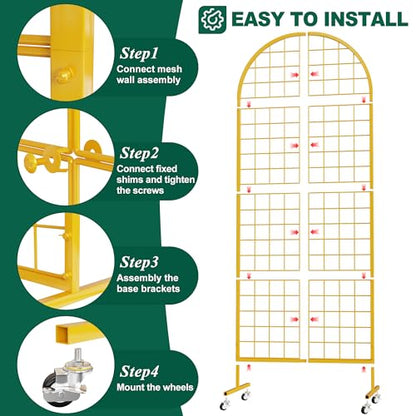 EASY TO INSTALL

Step1
Connect mesh wall assembly

Step2
Connect fixed shims and tighten the screws

Step3
Assembly the base brackets

Step4
Mount the wheels