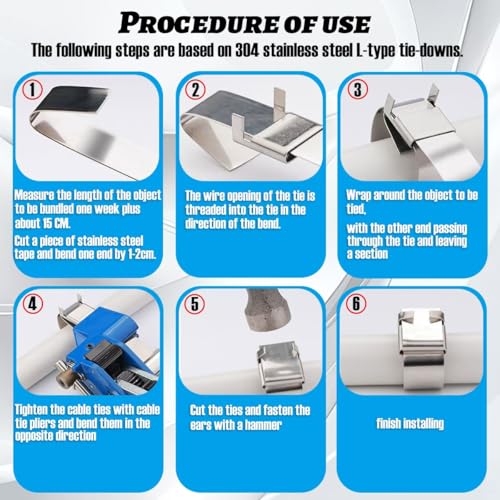 PROCEDURE OF USE

The following steps are based on 304 stainless steel L-type tie-downs.

1

Measure the length of the object to be bundled one week plus about 15 CM.

Cut a piece of stainless steel tape and bend one end by 1-2cm.

2

The wire opening of the tie is threaded into the tie in the direction of the bend.

3

Wrap around the object to be tied,

with the other end passing through the tie and leaving a section

4

Tighten the cable ties with cable tie pliers and bend them in the opposite direction

5

Cut the ties and fasten the ears with a hammer

6

finish installing