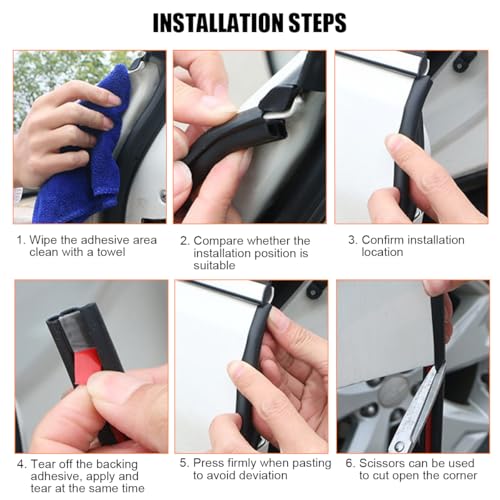 INSTALLATION STEPS

1. Wipe the adhesive area clean with a towel

2. Compare whether the installation position is suitable

3. Confirm installation location

4. Tear off the backing adhesive, apply and tear at the same time

5. Press firmly when pasting to avoid deviation

6. Scissors can be used to cut open the corner