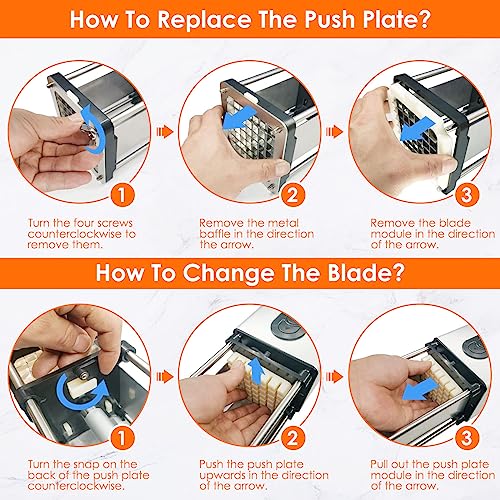 How To Replace The Push Plate?

1

Turn the four screws counterclockwise to remove them.

2

Remove the metal baffle in the direction the arrow.

3

Remove the blade module in the direction of the arrow.

How To Change The Blade?

1

Turn the snap on the back of the push plate counterclockwise.

2

Push the push plate upwards in the direction of the arrow.

3

Pull out the push plate module in the direction of the arrow.