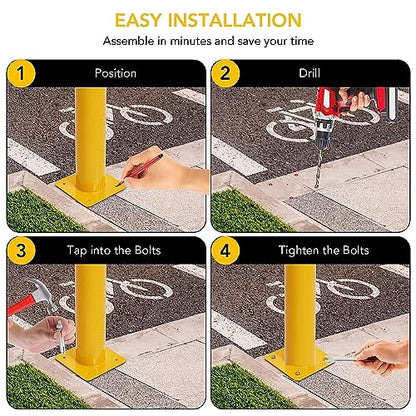 EASY INSTALLATION

Assemble in minutes and save your time

1
Position

2
Drill

3
Tap into the Bolts

4
Tighten the Bolts